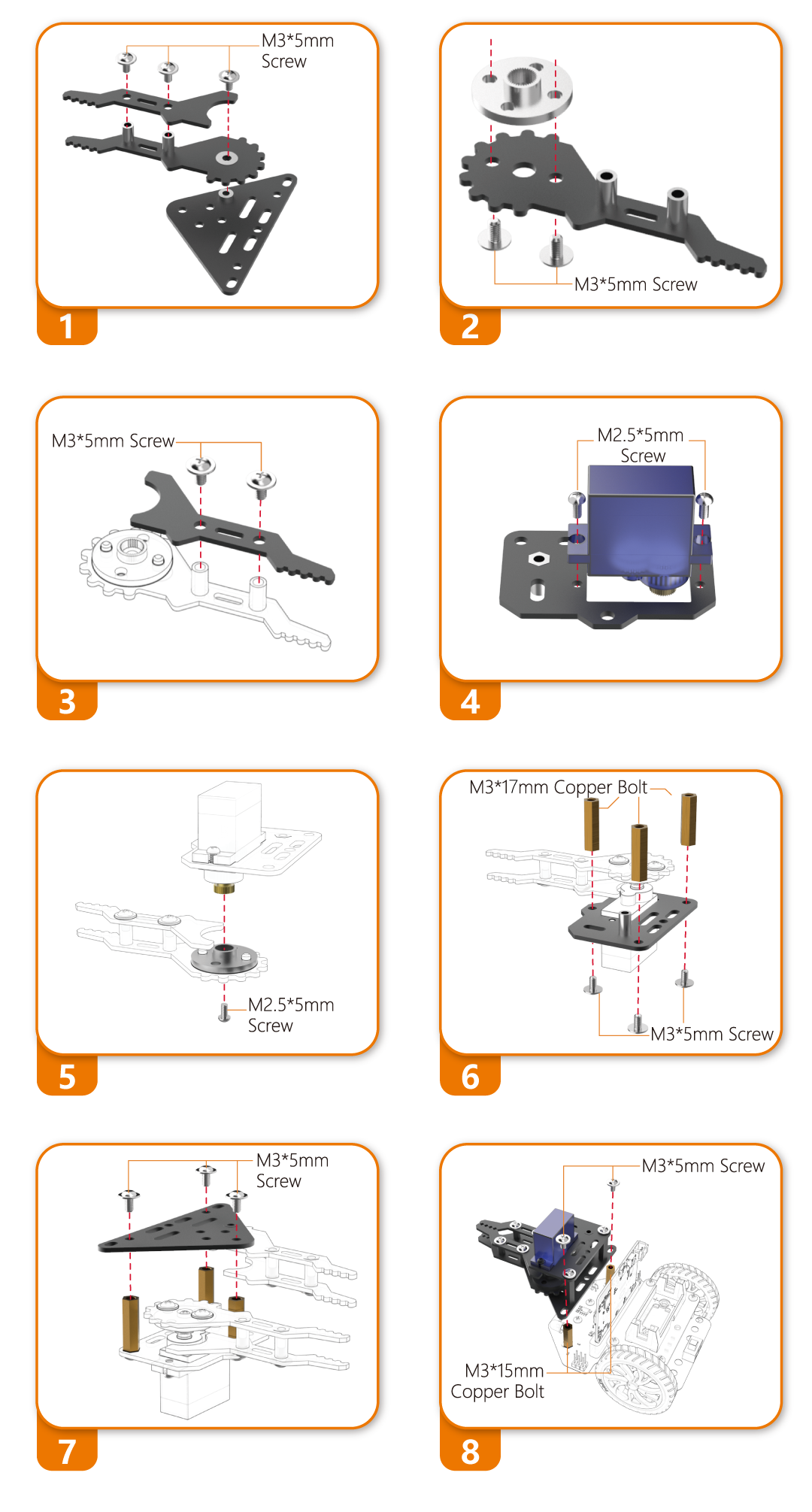 M3*5mm Screw

1

M3*5mm Screw

2

M3*5mm Screw

3

M2.5*5mm Screw

4

M2.5*5mm Screw

5

M3*17mm Copper Bolt

M3*5mm Screw

6

M3*5mm Screw

7

M3*5mm Screw

M3*15mm Copper Bolt

8